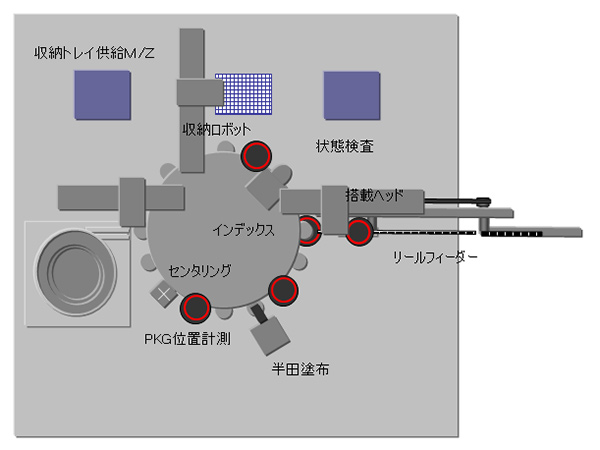 収納トレイ供給M/Z

収納ロボット

状態検査

搭載ヘッド

インデックス

リールフィーダー

センタリング

PKG位置計測

半田塗布